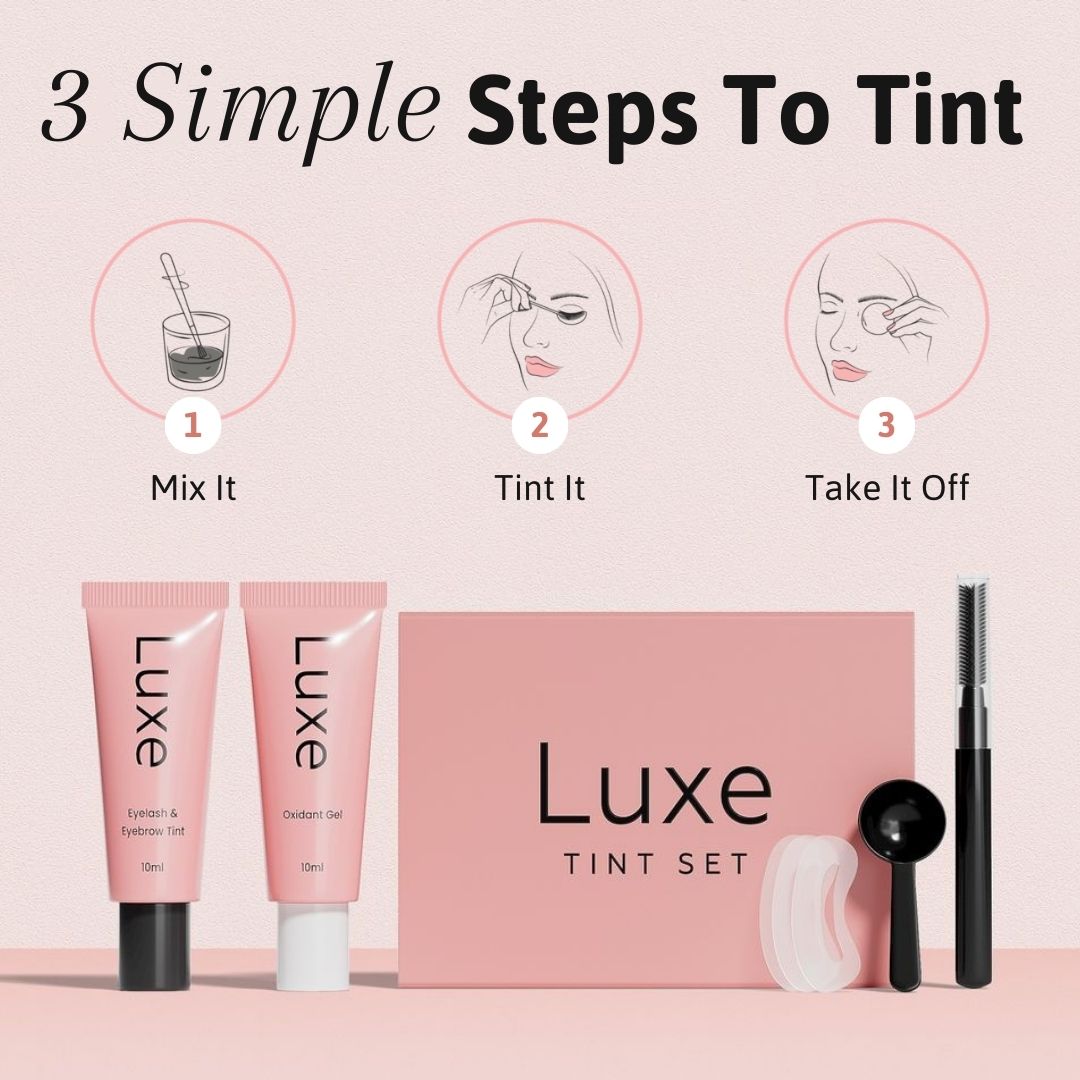 3 Simple Steps To Tint

1
Mix It

2
Tint It

3
Take It Off

Luxe
Eyelash & Eyebrow Tint
10ml

Luxe
Oxidant Gel
10ml

Luxe
TINT SET